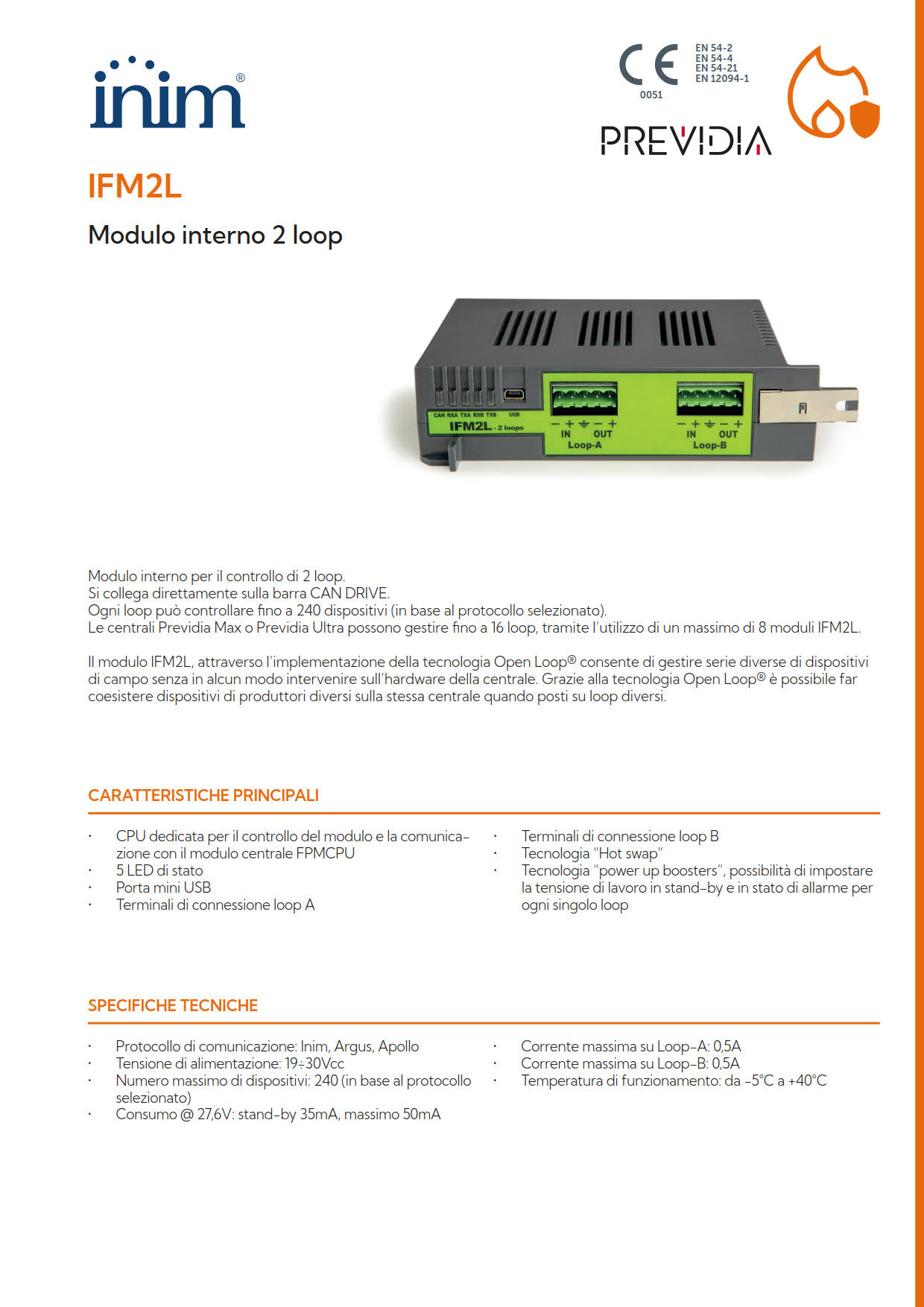 inim®

CE 0051
EN 54-2
EN 54-4
EN 54-21
EN 12094-1

PREVIDIA

IFM2L

Modulo interno 2 loop

CAN RXA TXA RXB TXB USB
IFM2L - 2 loops
− + ⏚ − + IN OUT Loop-A
− + ⏚ − + IN OUT Loop-B

Modulo interno per il controllo di 2 loop.
Si collega direttamente sulla barra CAN DRIVE.
Ogni loop può controllare fino a 240 dispositivi (in base al protocollo selezionato).
Le centrali Previdia Max o Previdia Ultra possono gestire fino a 16 loop, tramite l'utilizzo di un massimo di 8 moduli IFM2L.

Il modulo IFM2L, attraverso l'implementazione della tecnologia Open Loop® consente di gestire serie diverse di dispositivi di campo senza in alcun modo intervenire sull'hardware della centrale. Grazie alla tecnologia Open Loop® è possibile far coesistere dispositivi di produttori diversi sulla stessa centrale quando posti su loop diversi.

CARATTERISTICHE PRINCIPALI

· CPU dedicata per il controllo del modulo e la comunicazione con il modulo centrale FPMCPU
· 5 LED di stato
· Porta mini USB
· Terminali di connessione loop A

· Terminali di connessione loop B
· Tecnologia "Hot swap"
· Tecnologia "power up boosters", possibilità di impostare la tensione di lavoro in stand-by e in stato di allarme per ogni singolo loop

SPECIFICHE TECNICHE

· Protocollo di comunicazione: Inim, Argus, Apollo
· Tensione di alimentazione: 19÷30Vcc
· Numero massimo di dispositivi: 240 (in base al protocollo selezionato)
· Consumo @ 27,6V: stand-by 35mA, massimo 50mA

· Corrente massima su Loop-A: 0,5A
· Corrente massima su Loop-B: 0,5A
· Temperatura di funzionamento: da -5°C a +40°C